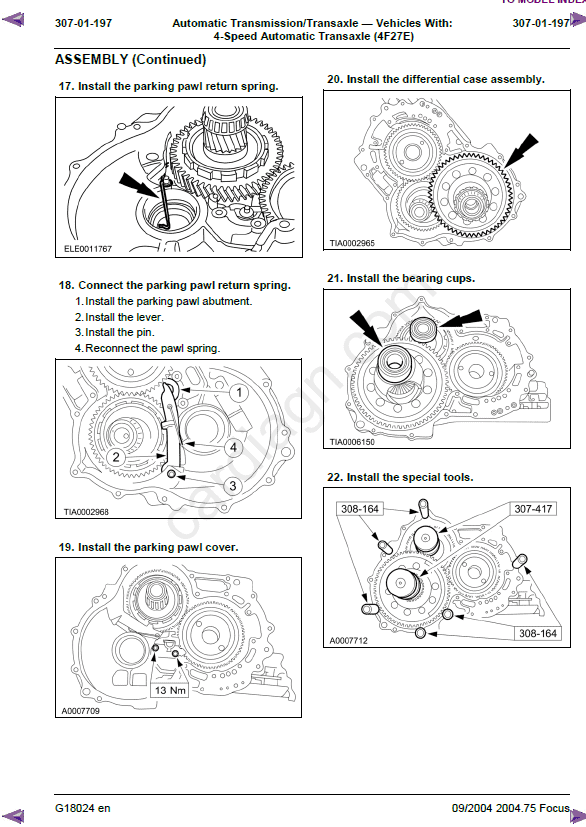 TO MODEL INDEX

307-01-197 Automatic Transmission/Transaxle — Vehicles With: 4-Speed Automatic Transaxle (4F27E) 307-01-197

ASSEMBLY (Continued)

17. Install the parking pawl return spring.

ELE0011767

18. Connect the parking pawl return spring.
1. Install the parking pawl abutment.
2. Install the lever.
3. Install the pin.
4. Reconnect the pawl spring.

1
2
3
4

TIA0002968

19. Install the parking pawl cover.

13 Nm

A0007709

20. Install the differential case assembly.

TIA0002965

21. Install the bearing cups.

TIA0006150

22. Install the special tools.

308-164
307-417
308-164

A0007712

cardiagn.com

G18024 en 09/2004 2004.75 Focus