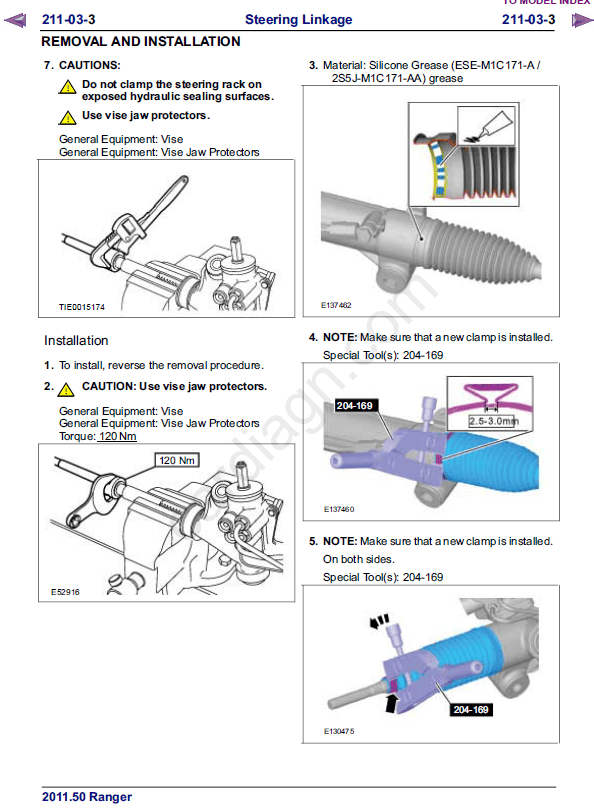 TO MODEL INDEX

211-03-3 Steering Linkage 211-03-3

REMOVAL AND INSTALLATION

7. CAUTIONS:

Do not clamp the steering rack on exposed hydraulic sealing surfaces.

Use vise jaw protectors.

General Equipment: Vise
General Equipment: Vise Jaw Protectors

TIE0015174

Installation

1. To install, reverse the removal procedure.

2. CAUTION: Use vise jaw protectors.

General Equipment: Vise
General Equipment: Vise Jaw Protectors
Torque: 120 Nm

120 Nm

E52916

3. Material: Silicone Grease (ESE-M1C171-A / 2S5J-M1C171-AA) grease

E137462

4. NOTE: Make sure that a new clamp is installed.

Special Tool(s): 204-169

204-169

2.5-3.0mm

E137460

5. NOTE: Make sure that a new clamp is installed.

On both sides.

Special Tool(s): 204-169

204-169

E130475

2011.50 Ranger