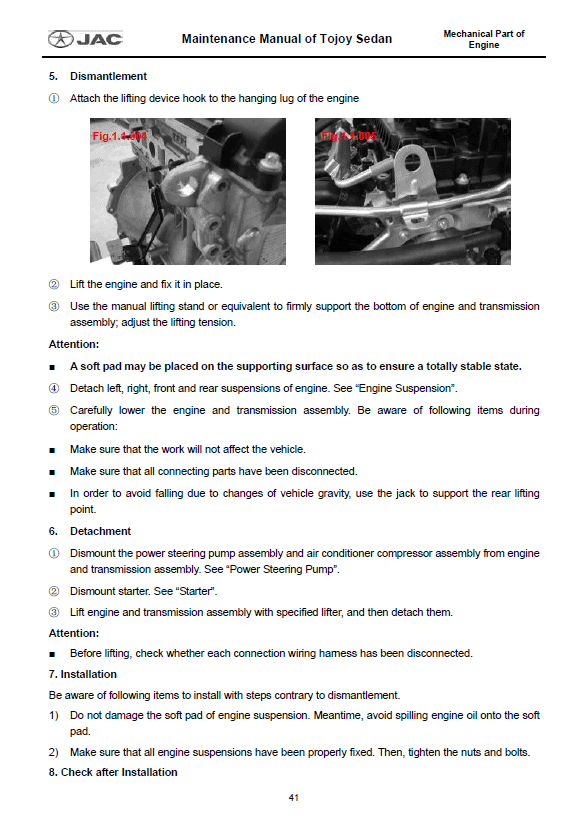 JAC

Maintenance Manual of Tojoy Sedan

Mechanical Part of Engine

5. Dismantlement

① Attach the lifting device hook to the hanging lug of the engine

Fig.1.1.004

Fig.1.1.005

② Lift the engine and fix it in place.

③ Use the manual lifting stand or equivalent to firmly support the bottom of engine and transmission assembly; adjust the lifting tension.

Attention:

■ A soft pad may be placed on the supporting surface so as to ensure a totally stable state.

④ Detach left, right, front and rear suspensions of engine. See "Engine Suspension".

⑤ Carefully lower the engine and transmission assembly. Be aware of following items during operation:

■ Make sure that the work will not affect the vehicle.

■ Make sure that all connecting parts have been disconnected.

■ In order to avoid falling due to changes of vehicle gravity, use the jack to support the rear lifting point.

6. Detachment

① Dismount the power steering pump assembly and air conditioner compressor assembly from engine and transmission assembly. See "Power Steering Pump".

② Dismount starter. See "Starter".

③ Lift engine and transmission assembly with specified lifter, and then detach them.

Attention:

■ Before lifting, check whether each connection wiring harness has been disconnected.

7. Installation

Be aware of following items to install with steps contrary to dismantlement.

1) Do not damage the soft pad of engine suspension. Meantime, avoid spilling engine oil onto the soft pad.

2) Make sure that all engine suspensions have been properly fixed. Then, tighten the nuts and bolts.

8. Check after Installation

41