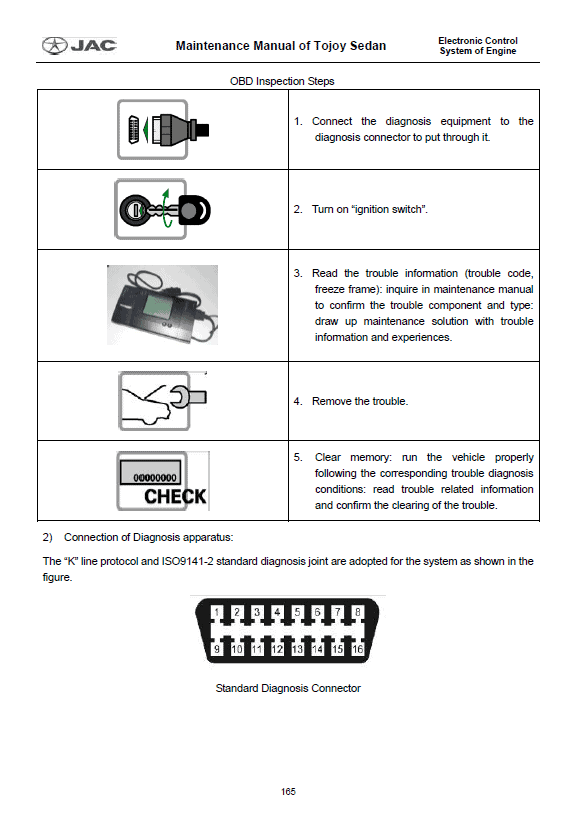 JAC

Maintenance Manual of Tojoy Sedan

Electronic Control System of Engine

OBD Inspection Steps

| | |
|---|---|
| | 1. Connect the diagnosis equipment to the diagnosis connector to put through it. |
| | 2. Turn on "ignition switch". |
| | 3. Read the trouble information (trouble code, freeze frame): inquire in maintenance manual to confirm the trouble component and type: draw up maintenance solution with trouble information and experiences. |
| | 4. Remove the trouble. |
| 00000000 CHECK | 5. Clear memory: run the vehicle properly following the corresponding trouble diagnosis conditions: read trouble related information and confirm the clearing of the trouble. |

2) Connection of Diagnosis apparatus:

The "K" line protocol and ISO9141-2 standard diagnosis joint are adopted for the system as shown in the figure.

1 2 3 4 5 6 7 8
9 10 11 12 13 14 15 16

Standard Diagnosis Connector

165