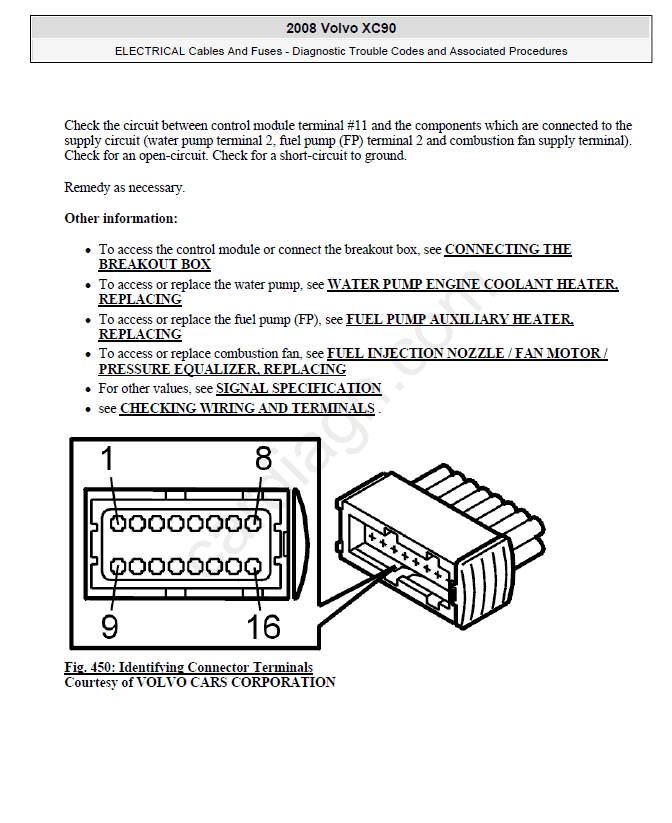 2008 Volvo XC90

ELECTRICAL Cables And Fuses - Diagnostic Trouble Codes and Associated Procedures

Check the circuit between control module terminal #11 and the components which are connected to the supply circuit (water pump terminal 2, fuel pump (FP) terminal 2 and combustion fan supply terminal). Check for an open-circuit. Check for a short-circuit to ground.

Remedy as necessary.

Other information:

- To access the control module or connect the breakout box, see CONNECTING THE BREAKOUT BOX
- To access or replace the water pump, see WATER PUMP ENGINE COOLANT HEATER, REPLACING
- To access or replace the fuel pump (FP), see FUEL PUMP AUXILIARY HEATER, REPLACING
- To access or replace combustion fan, see FUEL INJECTION NOZZLE / FAN MOTOR / PRESSURE EQUALIZER, REPLACING
- For other values, see SIGNAL SPECIFICATION
- see CHECKING WIRING AND TERMINALS .

1
8
9
16

Fig. 450: Identifying Connector Terminals
Courtesy of VOLVO CARS CORPORATION